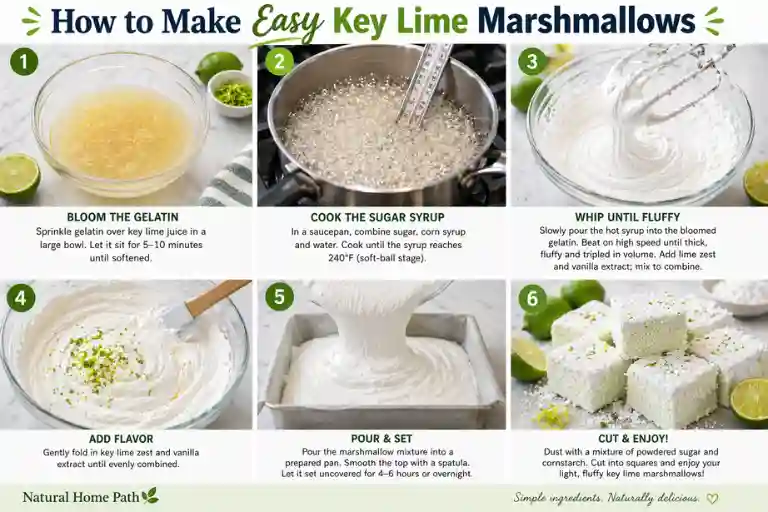 How to Make Easy Key Lime Marshmallows

1
BLOOM THE GELATIN
Sprinkle gelatin over key lime juice in a large bowl. Let it sit for 5–10 minutes until softened.

2
COOK THE SUGAR SYRUP
In a saucepan, combine sugar, corn syrup and water. Cook until the syrup reaches 240°F (soft-ball stage).

3
WHIP UNTIL FLUFFY
Slowly pour the hot syrup into the bloomed gelatin. Beat on high speed until thick, fluffy and tripled in volume. Add lime zest and vanilla extract; mix to combine.

4
ADD FLAVOR
Gently fold in key lime zest and vanilla extract until evenly combined.

5
POUR & SET
Pour the marshmallow mixture into a prepared pan. Smooth the top with a spatula. Let it set uncovered for 4–6 hours or overnight.

6
CUT & ENJOY!
Dust with a mixture of powdered sugar and cornstarch. Cut into squares and enjoy your light, fluffy key lime marshmallows!

Natural Home Path

Simple ingredients. Naturally delicious.