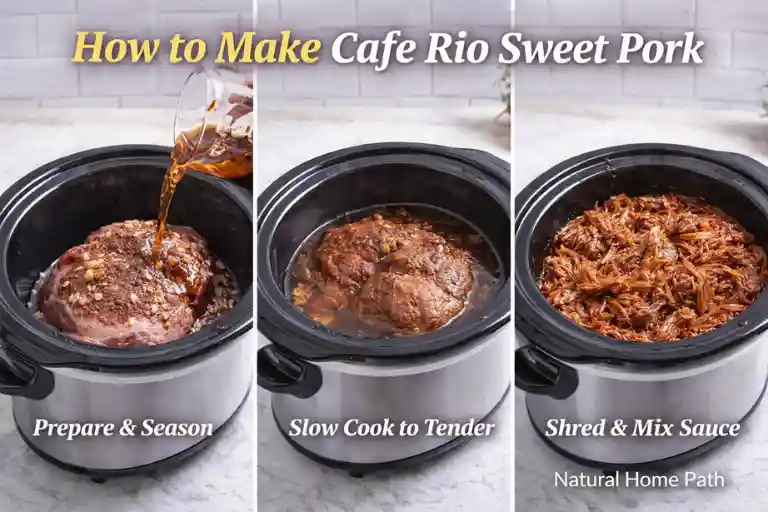 How to Make Cafe Rio Sweet Pork

Prepare & Season

Slow Cook to Tender

Shred & Mix Sauce

Natural Home Path