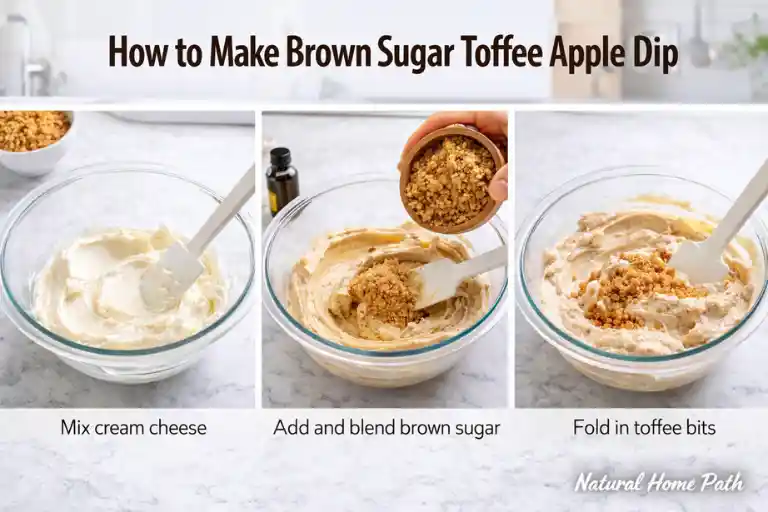 How to Make Brown Sugar Toffee Apple Dip

Mix cream cheese

Add and blend brown sugar

Fold in toffee bits

Natural Home Path