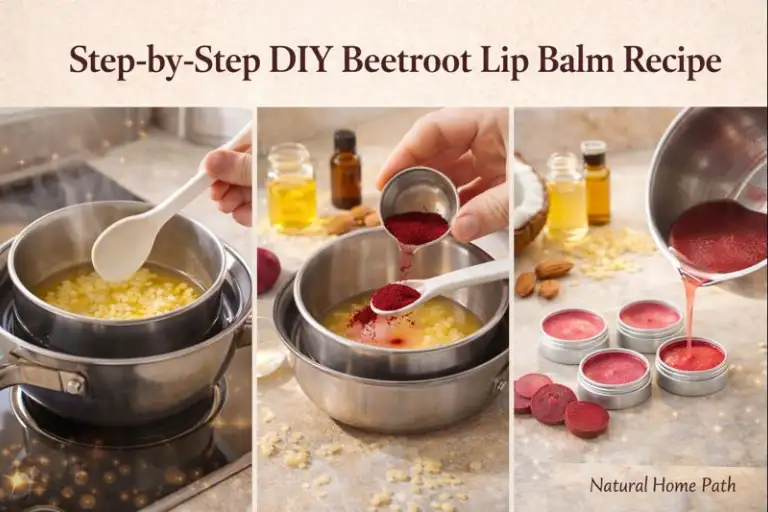 Step-by-Step DIY Beetroot Lip Balm Recipe

Natural Home Path